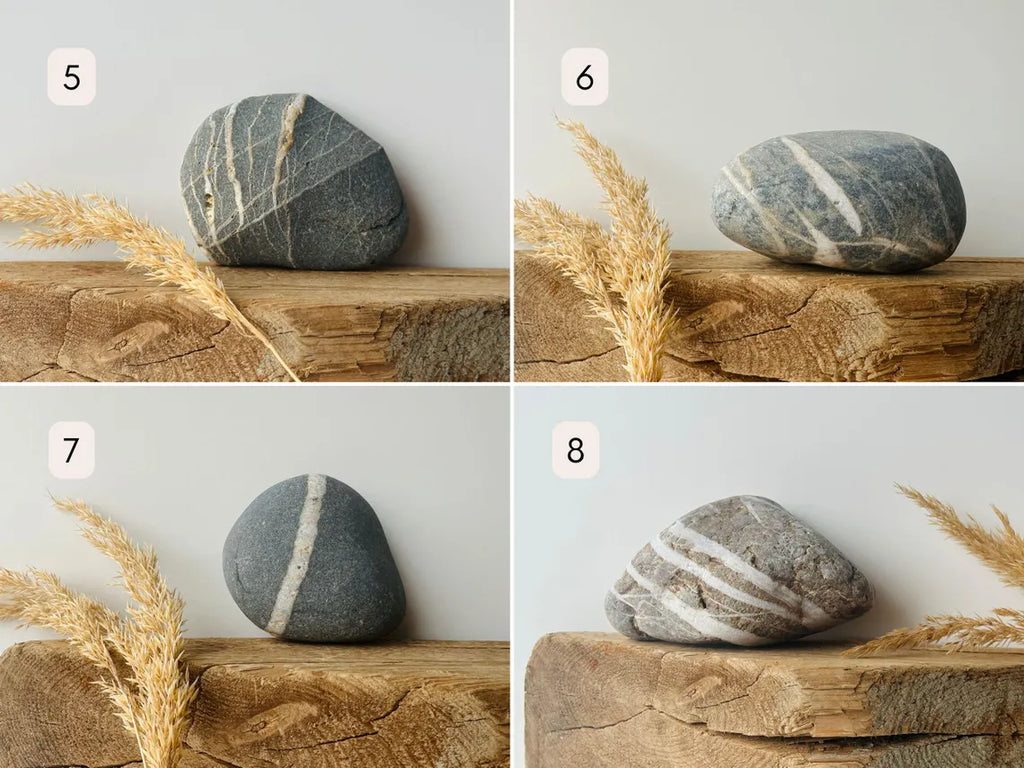 5

6

7

8